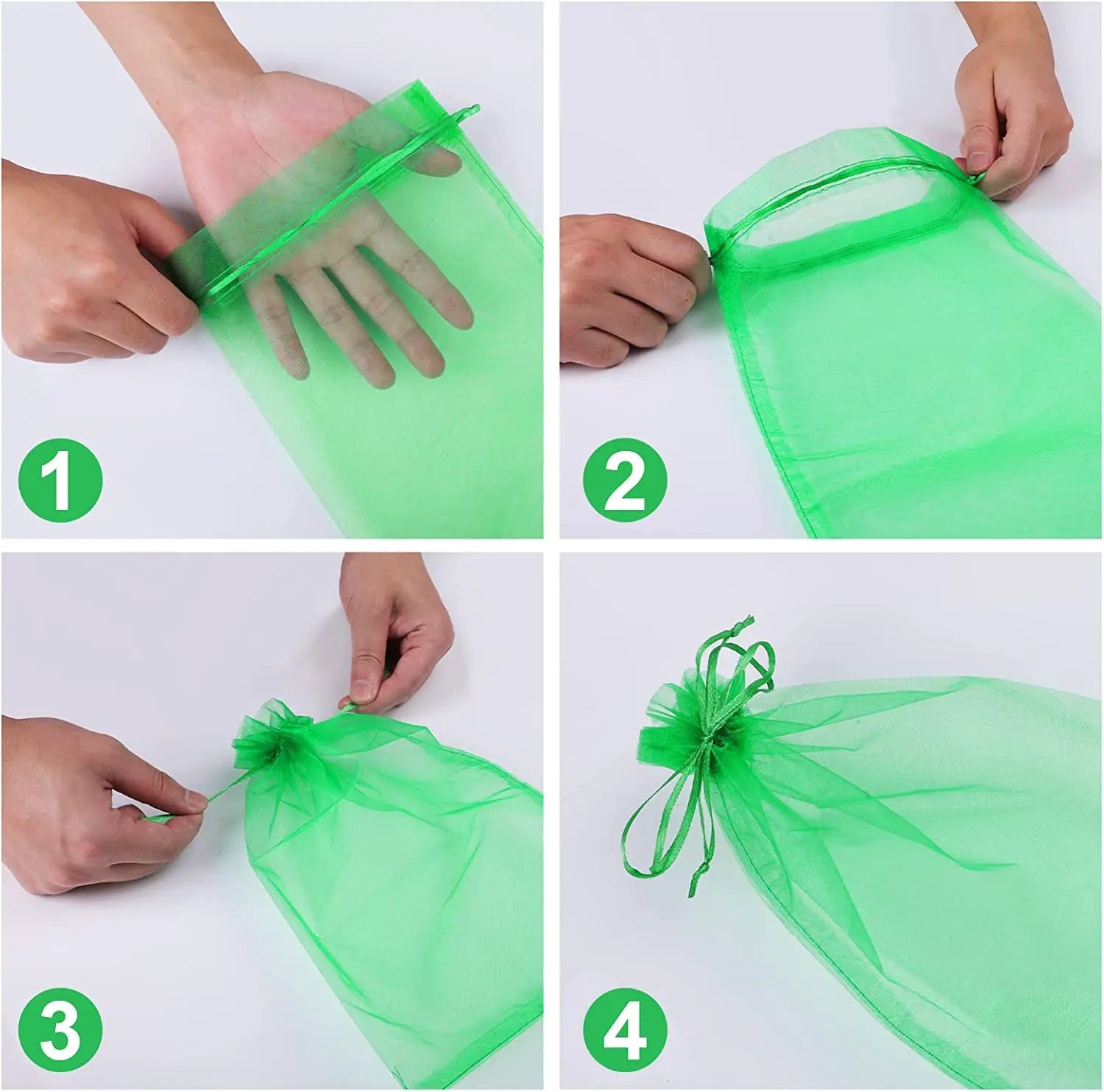 1

2

3

4