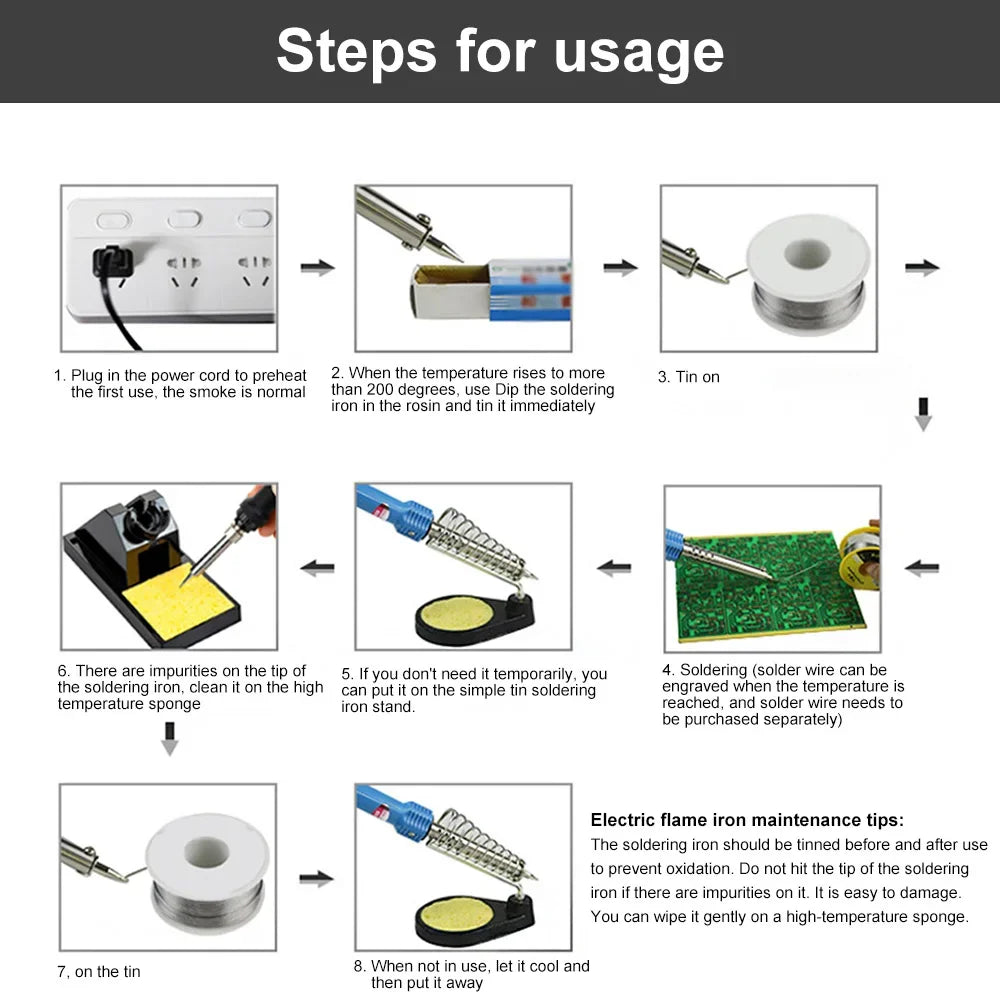 Steps for usage

1. Plug in the power cord to preheat the first use, the smoke is normal

2. When the temperature rises to more than 200 degrees, use Dip the soldering iron in the rosin and tin it immediately

3. Tin on

4. Soldering (solder wire can be engraved when the temperature is reached, and solder wire needs to be purchased separately)

5. If you don't need it temporarily, you can put it on the simple tin soldering iron stand.

6. There are impurities on the tip of the soldering iron, clean it on the high temperature sponge

7, on the tin

8. When not in use, let it cool and then put it away

Electric flame iron maintenance tips:
The soldering iron should be tinned before and after use to prevent oxidation. Do not hit the tip of the soldering iron if there are impurities on it. It is easy to damage. You can wipe it gently on a high-temperature sponge.